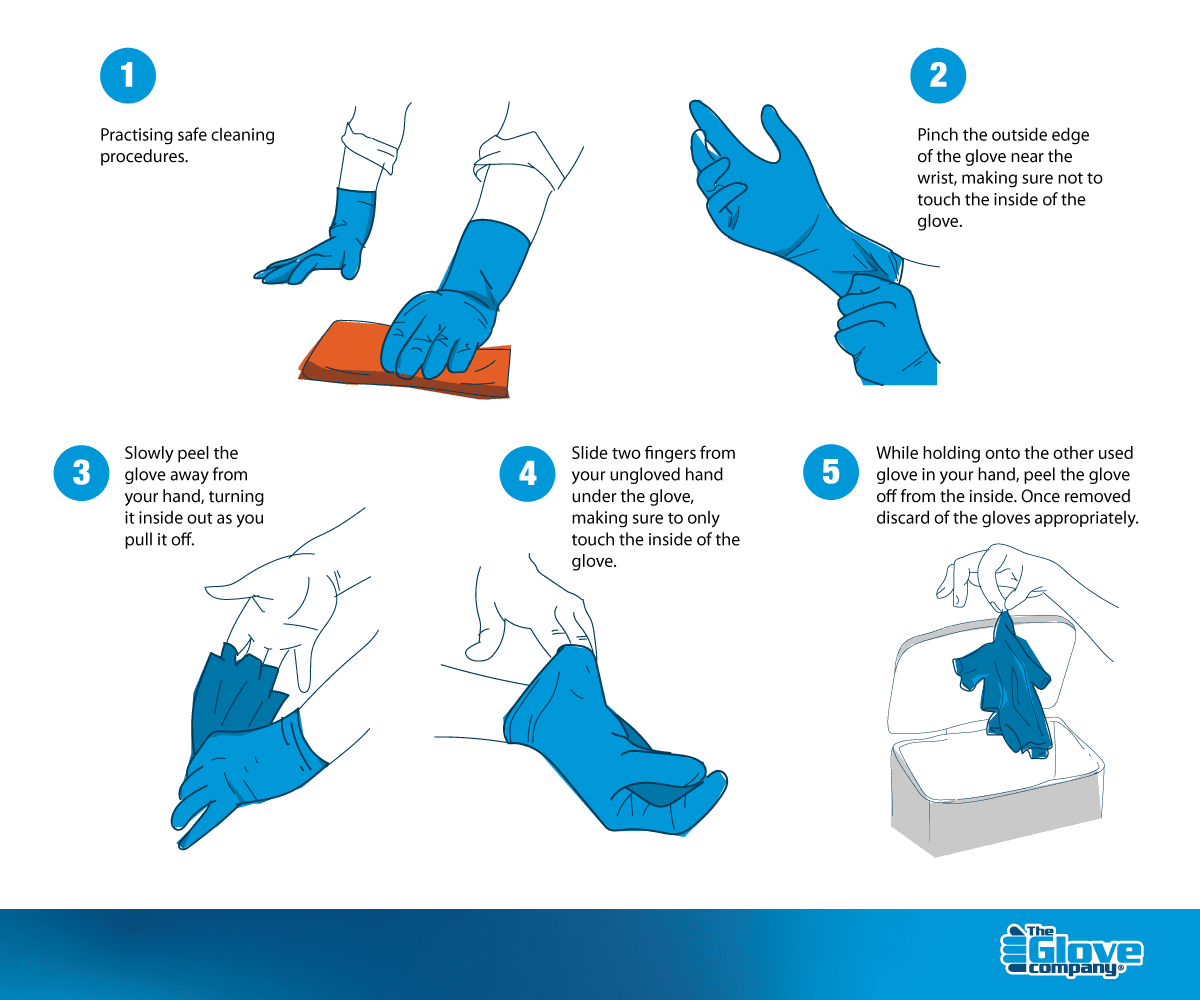 1

Practising safe cleaning procedures.

2

Pinch the outside edge of the glove near the wrist, making sure not to touch the inside of the glove.

3

Slowly peel the glove away from your hand, turning it inside out as you pull it off.

4

Slide two fingers from your ungloved hand under the glove, making sure to only touch the inside of the glove.

5

While holding onto the other used glove in your hand, peel the glove off from the inside. Once removed discard of the gloves appropriately.

The Glove company®