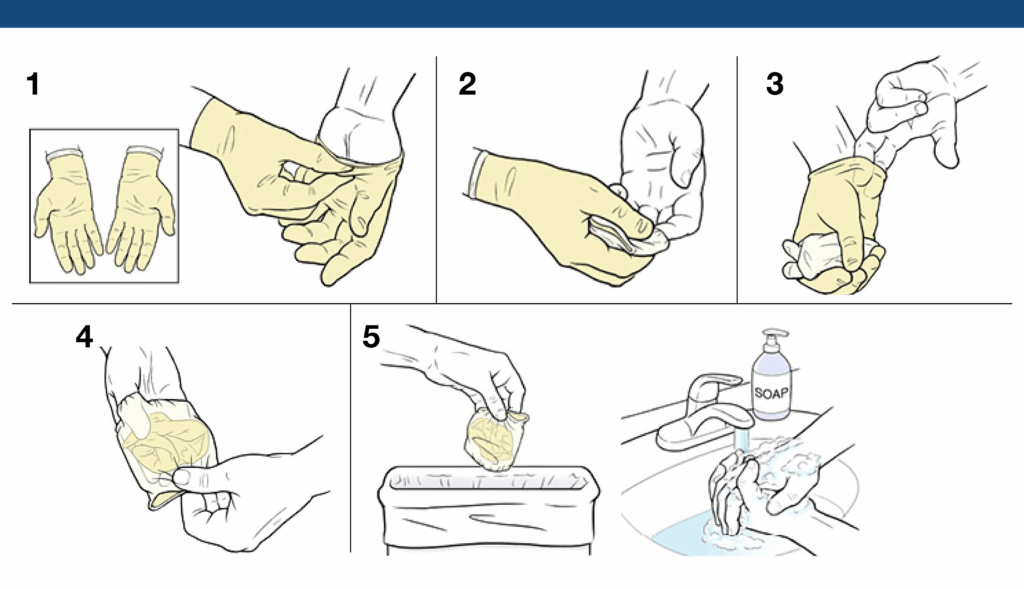 1

2

3

4

5

SOAP